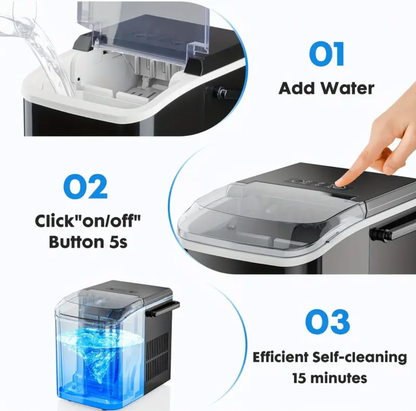 01

Add Water

02

Click"on/off" Button 5s

03

Efficient Self-cleaning 15 minutes